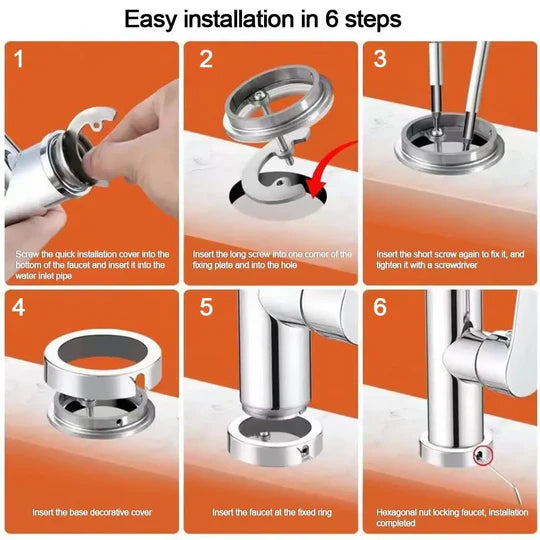 Easy installation in 6 steps

1

Screw the quick installation cover into the bottom of the faucet and insert it into the water inlet pipe

2

Insert the long screw into one corner of the fixing plate and into the hole

3

Insert the short screw again to fix it, and tighten it with a screwdriver

4

Insert the base decorative cover

5

Insert the faucet at the fixed ring

6

Hexagonal nut locking faucet, installation completed