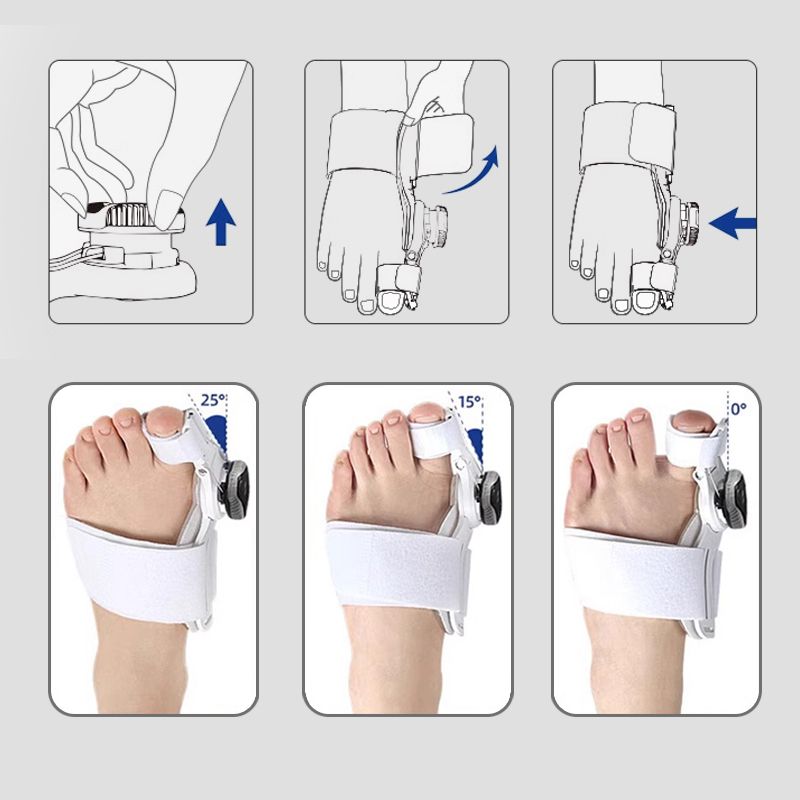 25°

15°

0°